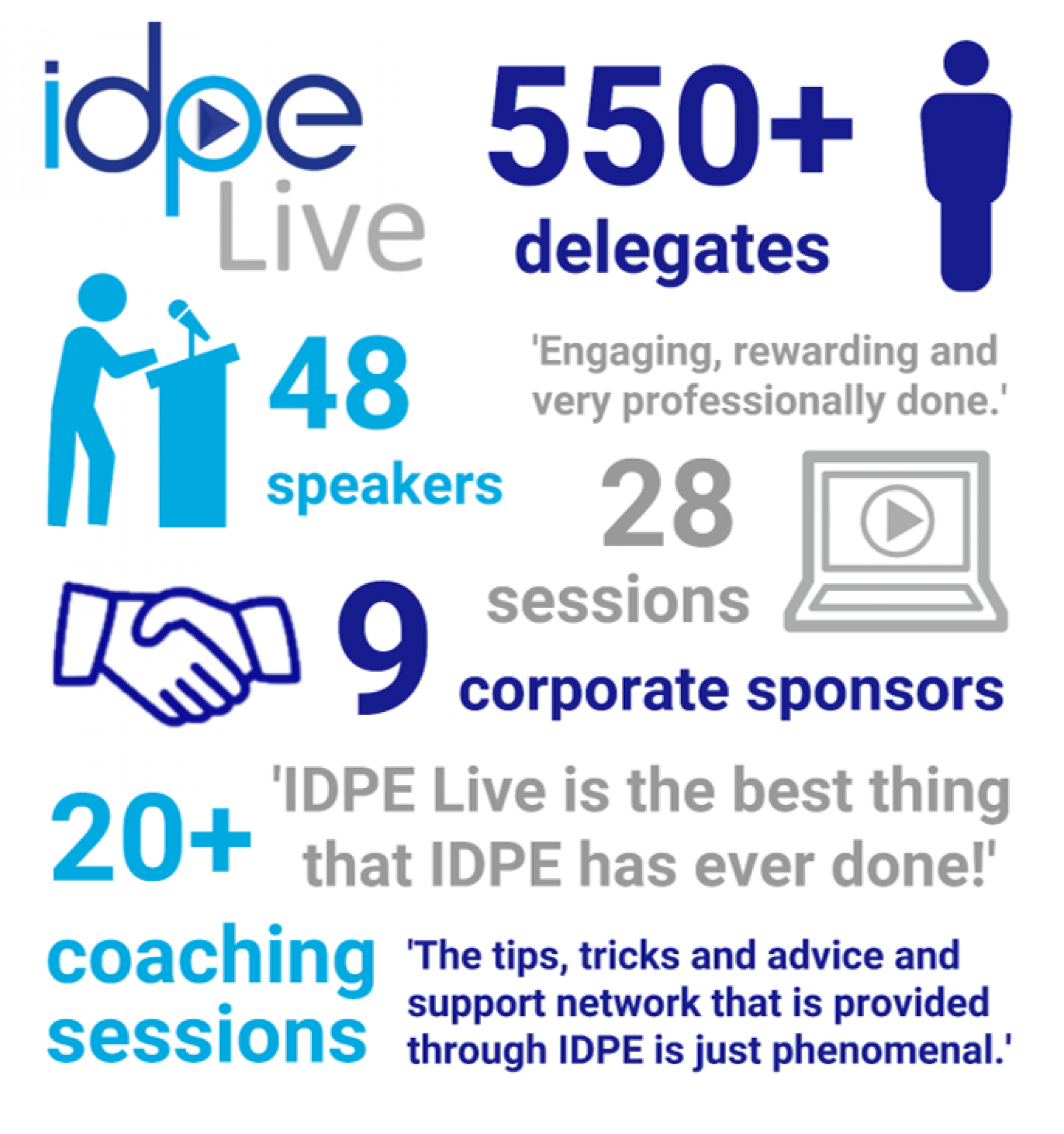 idpe Live

550+ delegates

48 speakers

'Engaging, rewarding and very professionally done.'

28 sessions

9 corporate sponsors

20+ coaching sessions

'IDPE Live is the best thing that IDPE has ever done!'

'The tips, tricks and advice and support network that is provided through IDPE is just phenomenal.'